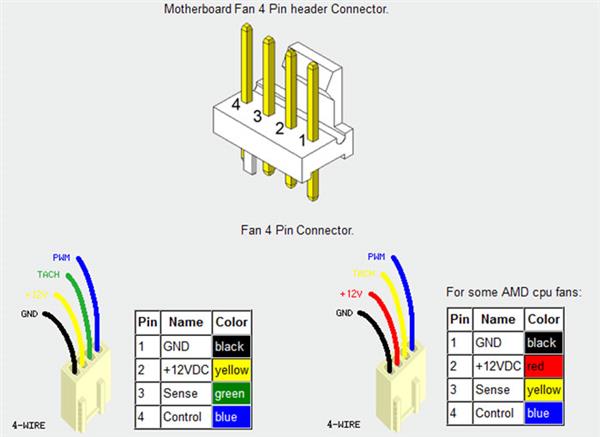 Motherboard Fan 4 Pin header Connector.

4 3 2 1

Fan 4 Pin Connector.

PWM
TACH
+12V
GND

4-WIRE

| Pin | Name | Color |
|---|---|---|
| 1 | GND | black |
| 2 | +12VDC | yellow |
| 3 | Sense | green |
| 4 | Control | blue |

PWM
TACH
+12V
GND

4-WIRE

For some AMD cpu fans:

| Pin | Name | Color |
|---|---|---|
| 1 | GND | black |
| 2 | +12VDC | red |
| 3 | Sense | yellow |
| 4 | Control | blue |